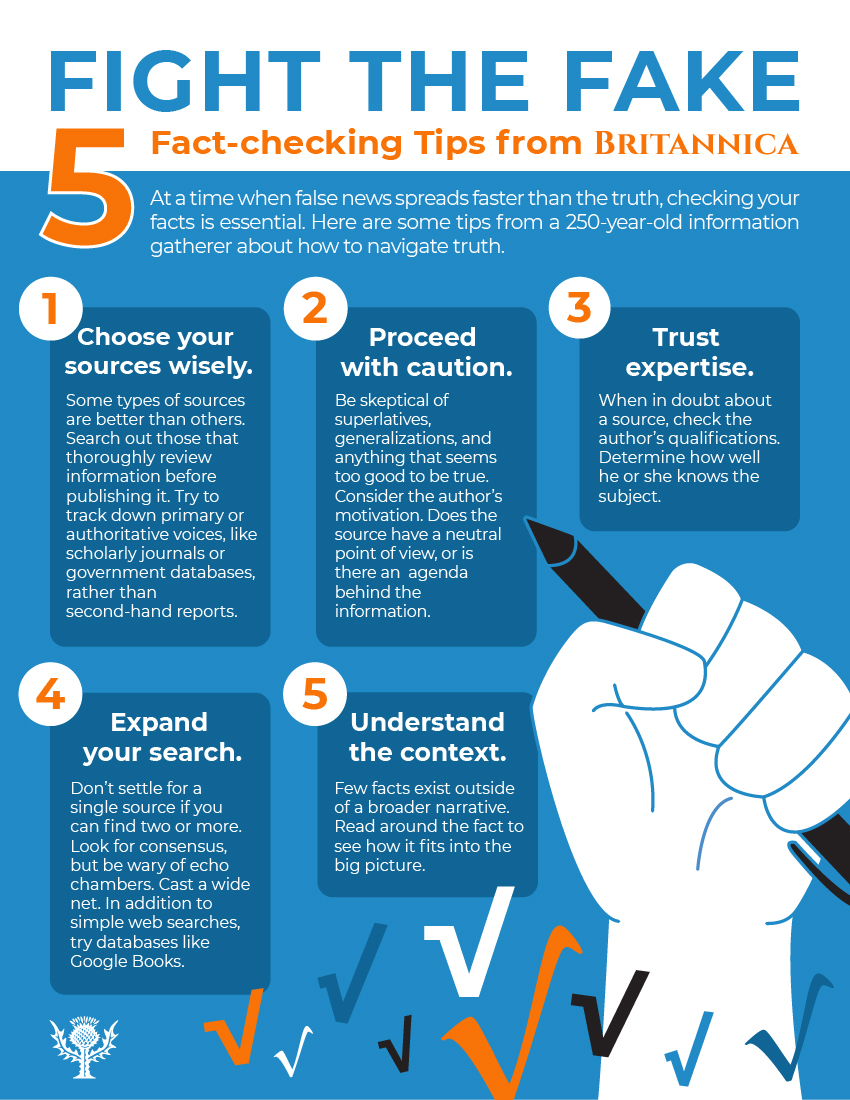 FIGHT THE FAKE

5 Fact-checking Tips from BRITANNICA

At a time when false news spreads faster than the truth, checking your facts is essential. Here are some tips from a 250-year-old information gatherer about how to navigate truth.

1

Choose your sources wisely.

Some types of sources are better than others. Search out those that thoroughly review information before publishing it. Try to track down primary or authoritative voices, like scholarly journals or government databases, rather than second-hand reports.

2

Proceed with caution.

Be skeptical of superlatives, generalizations, and anything that seems too good to be true. Consider the author's motivation. Does the source have a neutral point of view, or is there an agenda behind the information.

3

Trust expertise.

When in doubt about a source, check the author's qualifications. Determine how well he or she knows the subject.

4

Expand your search.

Don't settle for a single source if you can find two or more. Look for consensus, but be wary of echo chambers. Cast a wide net. In addition to simple web searches, try databases like Google Books.

5

Understand the context.

Few facts exist outside of a broader narrative. Read around the fact to see how it fits into the big picture.